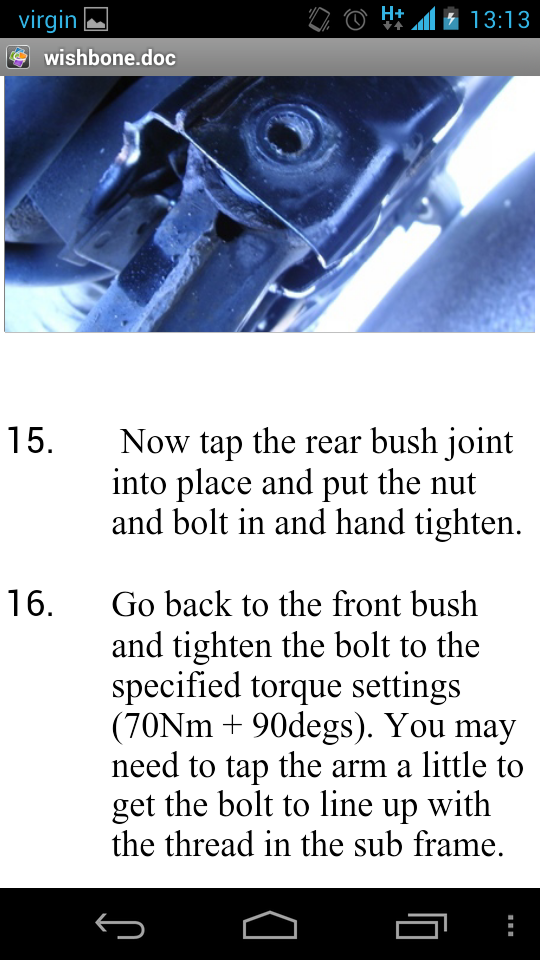 virgin H+ 13:13

wishbone.doc

15. Now tap the rear bush joint into place and put the nut and bolt in and hand tighten.

16. Go back to the front bush and tighten the bolt to the specified torque settings (70Nm + 90degs). You may need to tap the arm a little to get the bolt to line up with the thread in the sub frame.