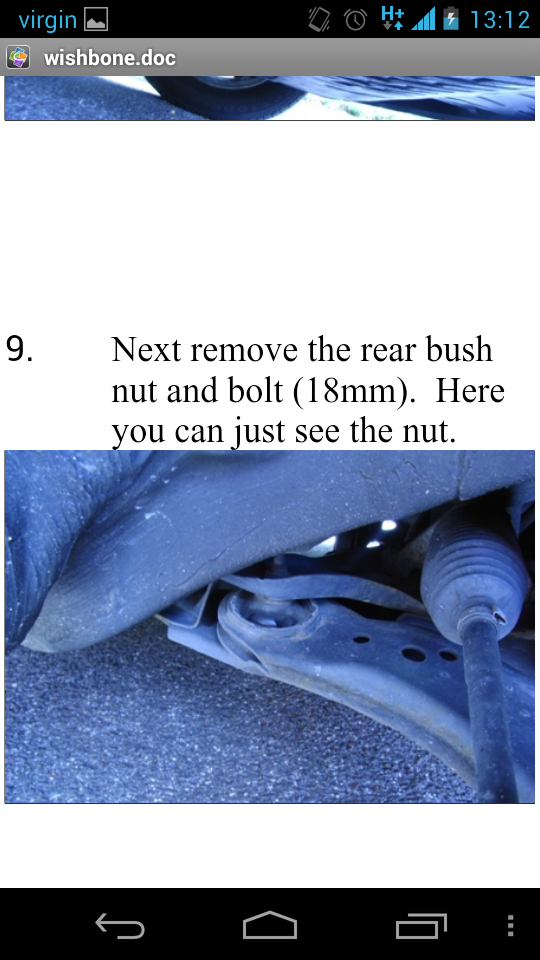 virgin H+ 13:12

wishbone.doc

9. Next remove the rear bush nut and bolt (18mm). Here you can just see the nut.