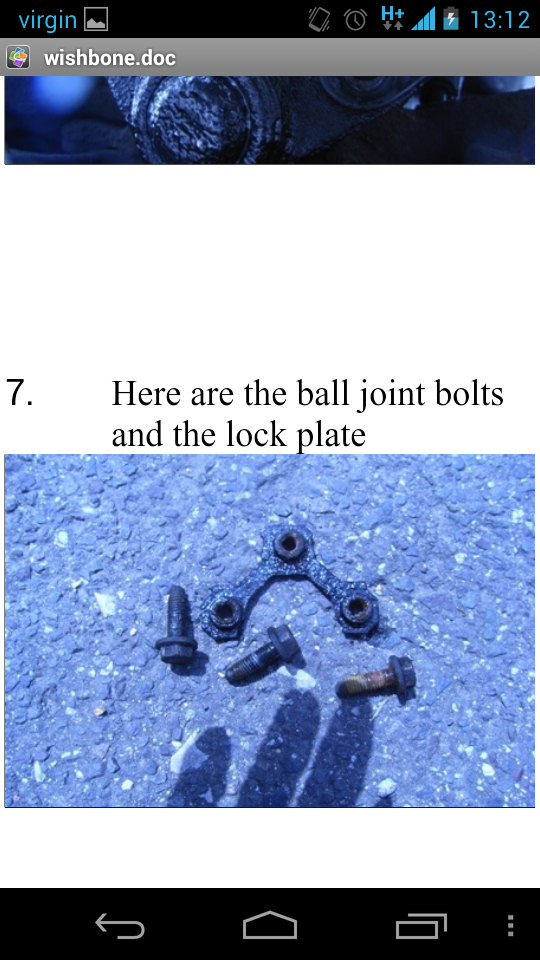 virgin H+ 13:12

wishbone.doc

7. Here are the ball joint bolts and the lock plate