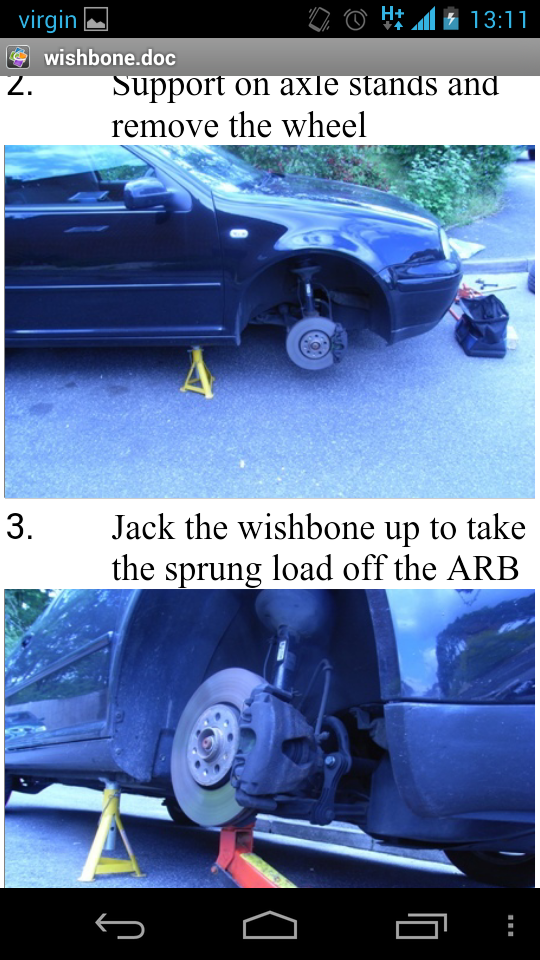 virgin
H+ 13:11
wishbone.doc
2. Support on axle stands and remove the wheel

3. Jack the wishbone up to take the sprung load off the ARB